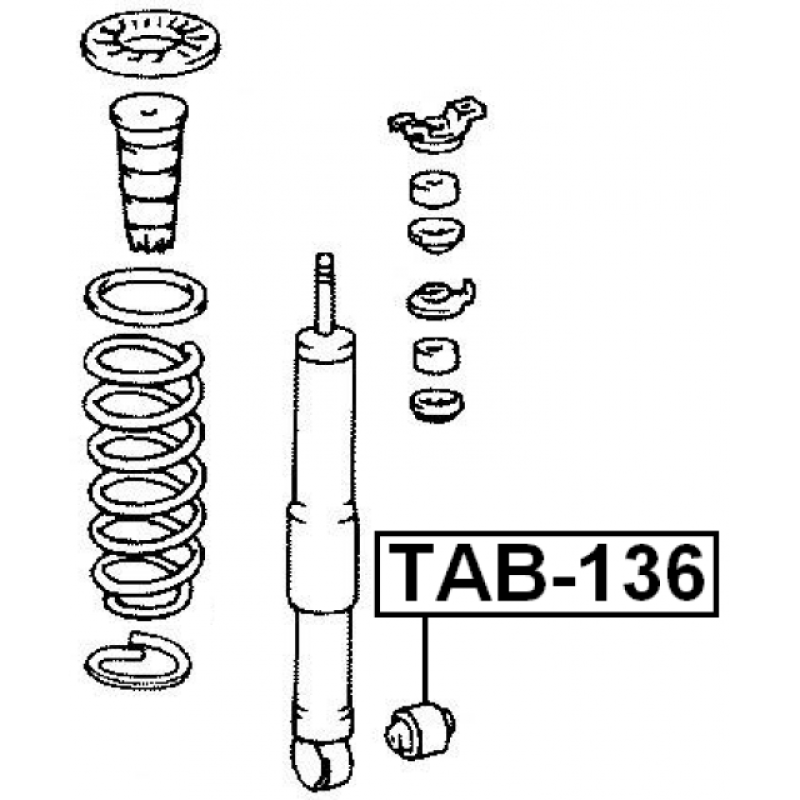 TAB-136