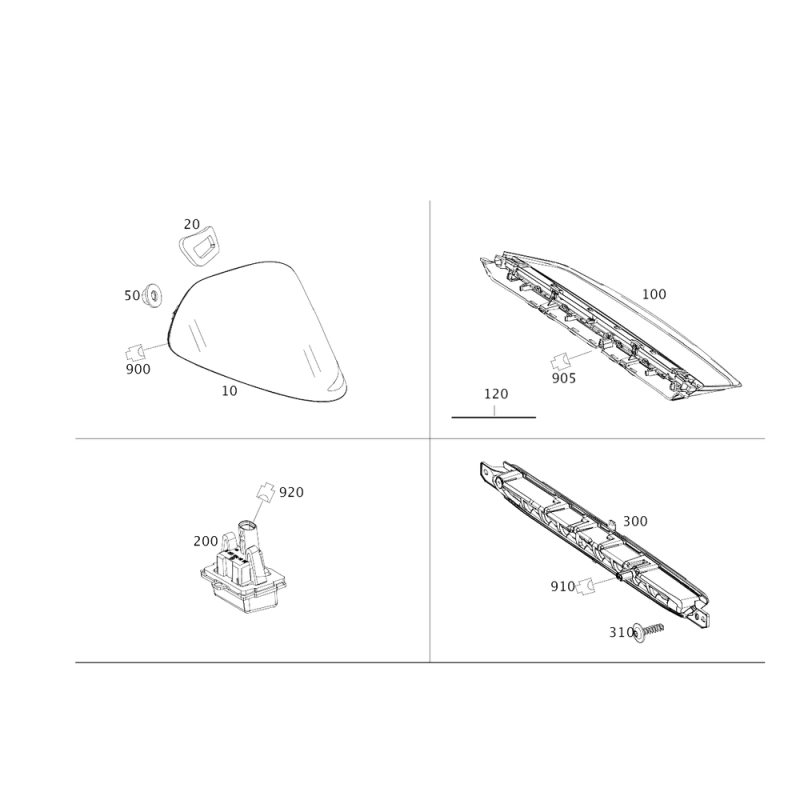 20
50
900
10
100
905
120
920
200
300
910
310