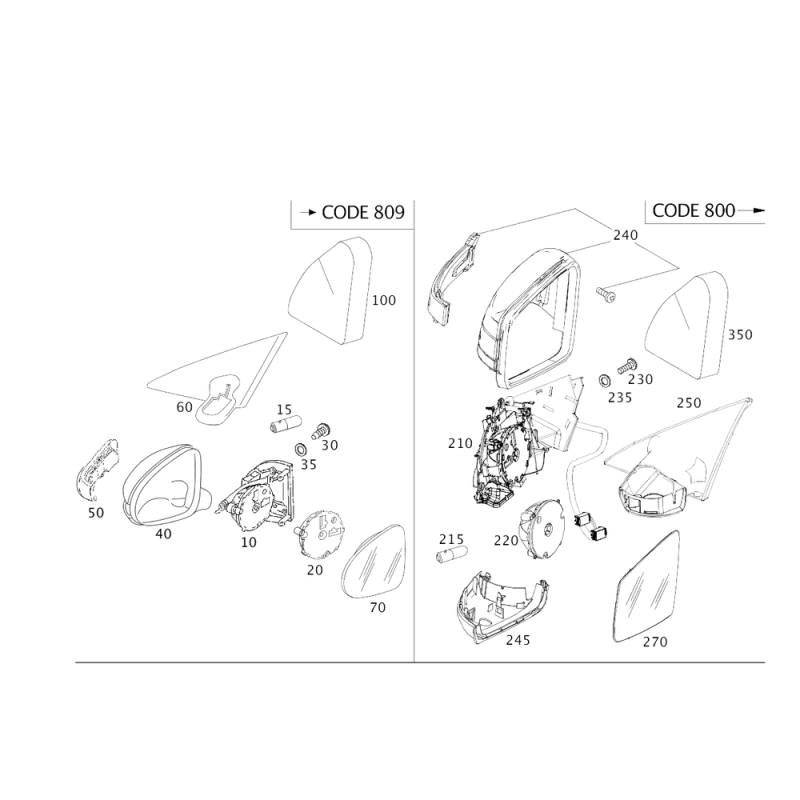 → CODE 809

100

60

15

30

35

50

40

10

20

70

CODE 800 →

240

350

230

235

250

210

215

220

245

270