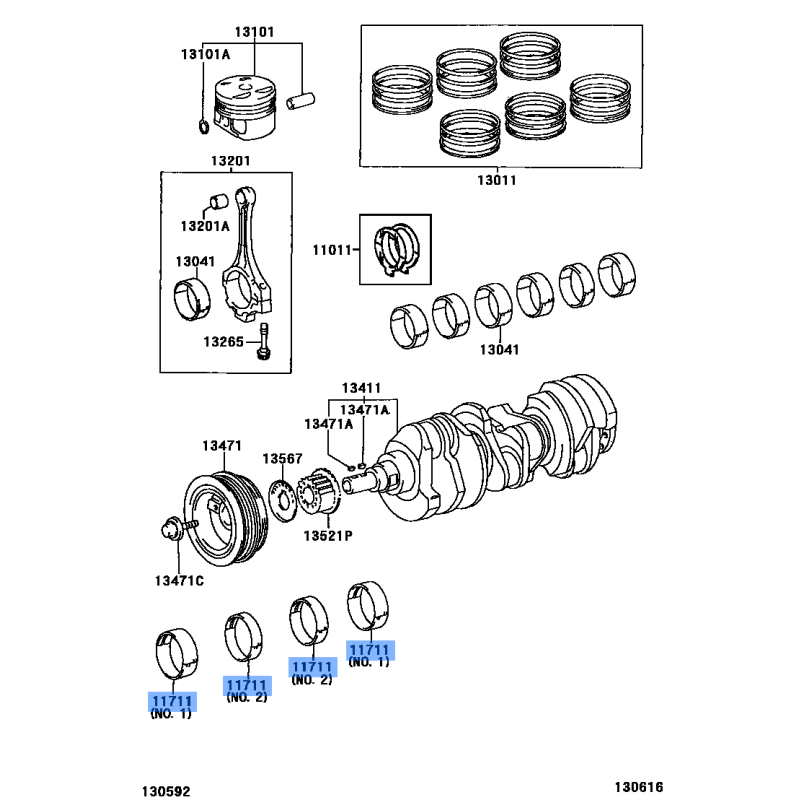 13101
13101A
13011
13201
13201A
13041
13265
11011
13041
13411
13471A
13471A
13471
13567
13521P
13471C
11711
(NO. 1)
11711
(NO. 2)
11711
(NO. 2)
11711
(NO. 1)
130592
130616