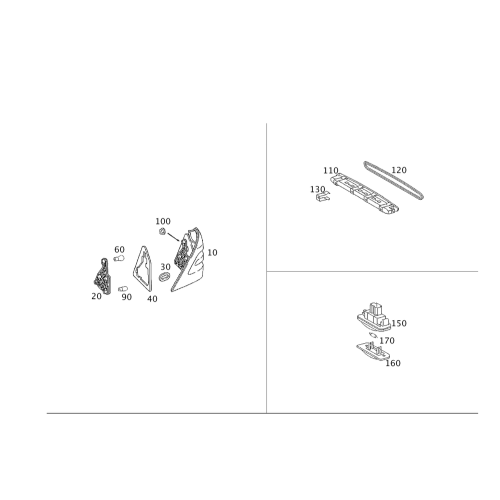 100
60
10
30
20
90
40
110
120
130
150
170
160