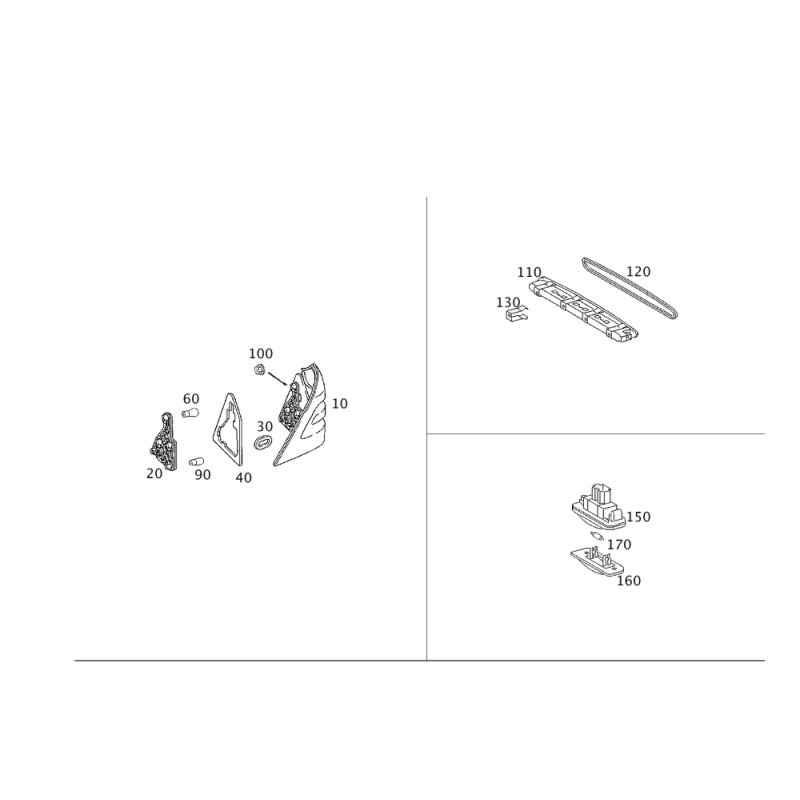 100
60
10
30
20
90
40

110
120
130

150
170
160