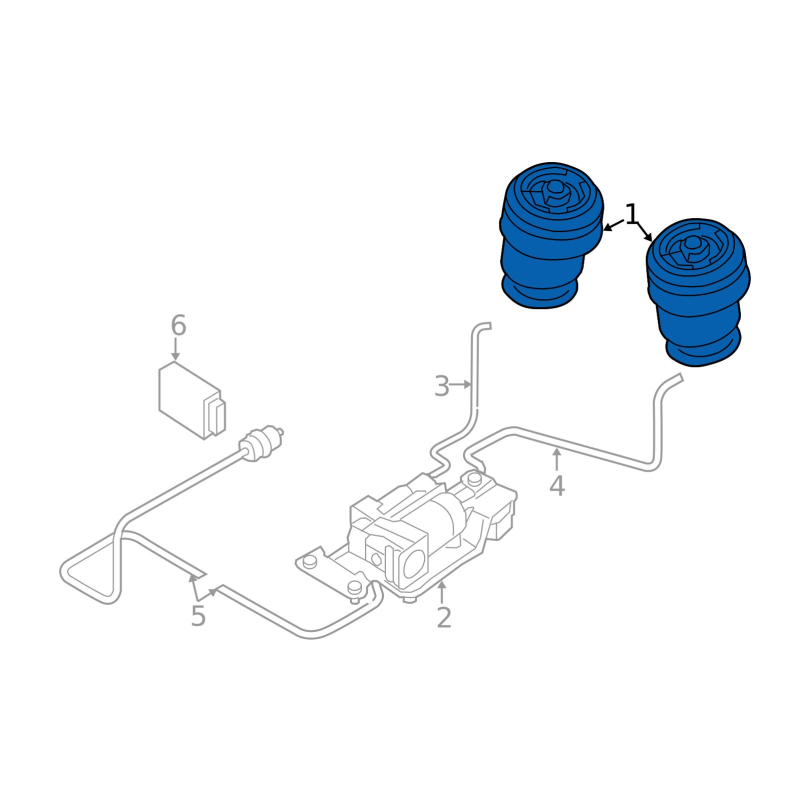 1
6
3
4
5
2