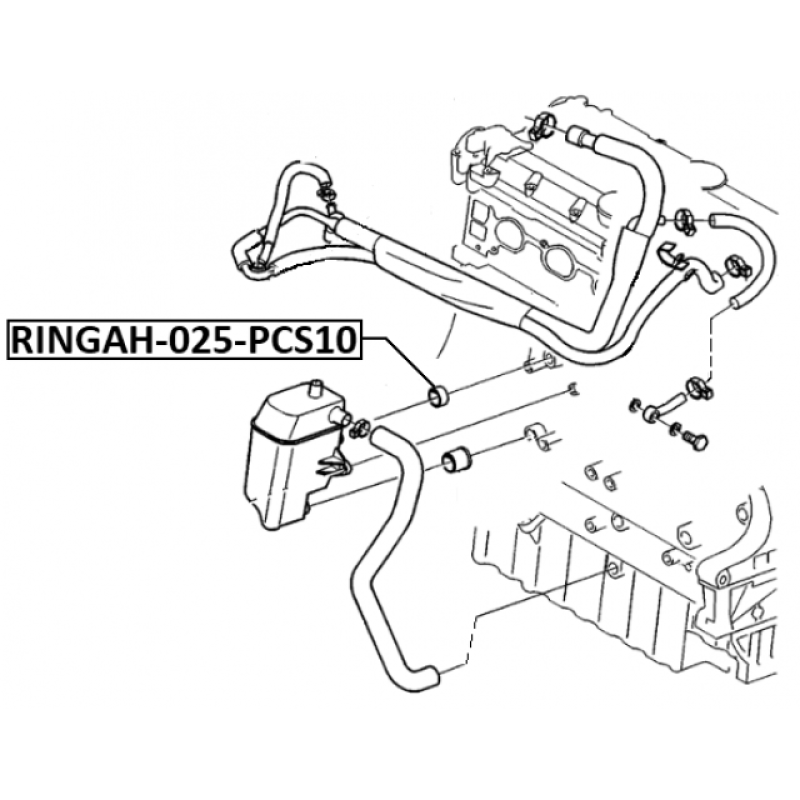 RINGAH-025-PCS10