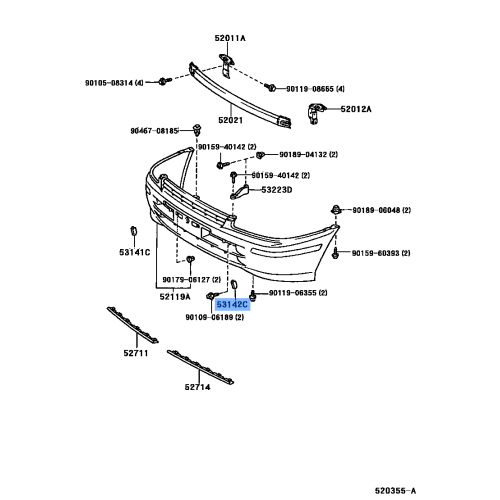 52011A
90105-08314 (4)
90119-08665 (4)
52012A
52021
90467-08185
90159-40142 (2)
90189-04132 (2)
90159-40142 (2)
53223D
90189-06048 (2)
53141C
90159-60393 (2)
90179-06127 (2)
52119A
90119-06355 (2)
53142C
90109-06189 (2)
52711
52714
520355-A