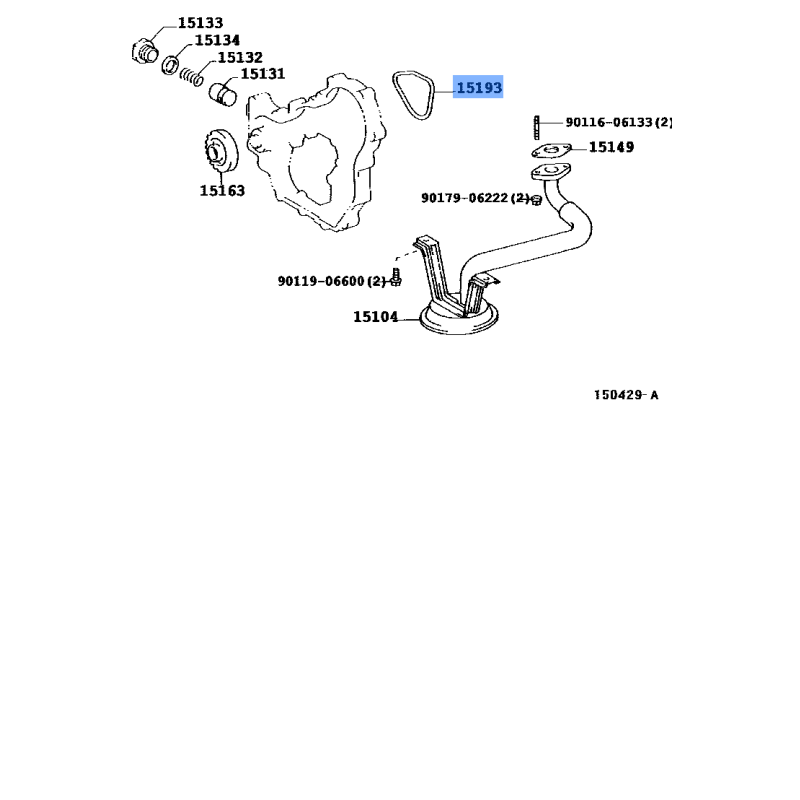 15133
15134
15132
15131
15193
90116-06133(2)
15149
15163
90179-06222(2)
90119-06600(2)
15104

150429-A