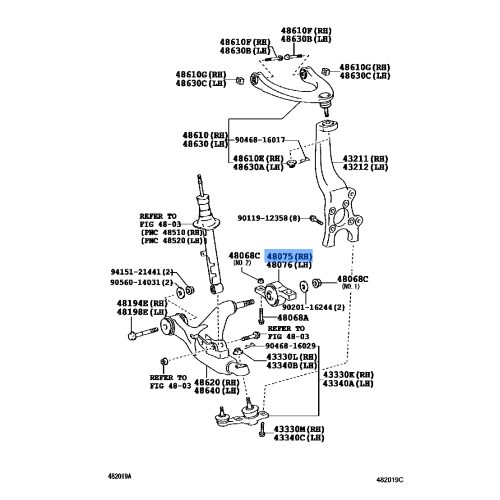 48610F (RH)
48630B (LH)

48610F (RH)
48630B (LH)

48610G (RH)
48630C (LH)

48610G (RH)
48630C (LH)

48610 (RH)
48630 (LH)

90468-16017

48610E (RH)
48630A (LH)

43211 (RH)
43212 (LH)

REFER TO
FIG 48-03
(PNC 48510 (RH))
(PNC 48520 (LH))

90119-12358 (8)

48068C
(NO. 2)

48075 (RH)
48076 (LH)

94151-21441 (2)
90560-14031 (2)

48068C
(NO. 1)

48194E (RH)
48198E (LH)

90201-16244 (2)

48068A

REFER TO
FIG 48-03

90468-16029

43330L (RH)
43340B (LH)

REFER TO
FIG 48-03

48620 (RH)
48640 (LH)

43330K (RH)
43340A (LH)

43330M (RH)
43340C (LH)

482019A

482019C