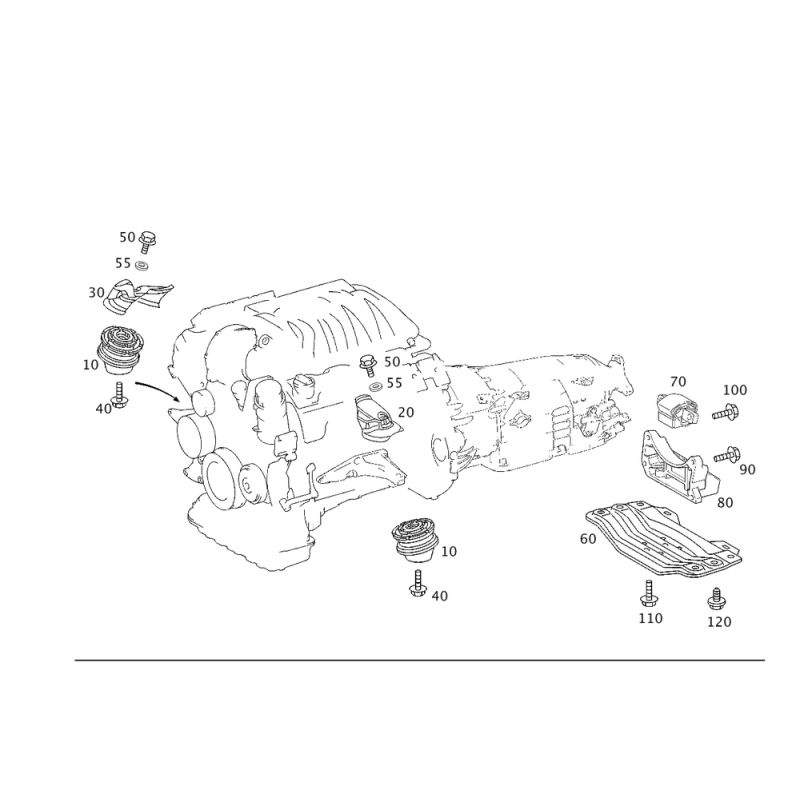 50
55
30
10
40
50
55
20
70
100
90
80
60
10
40
110
120