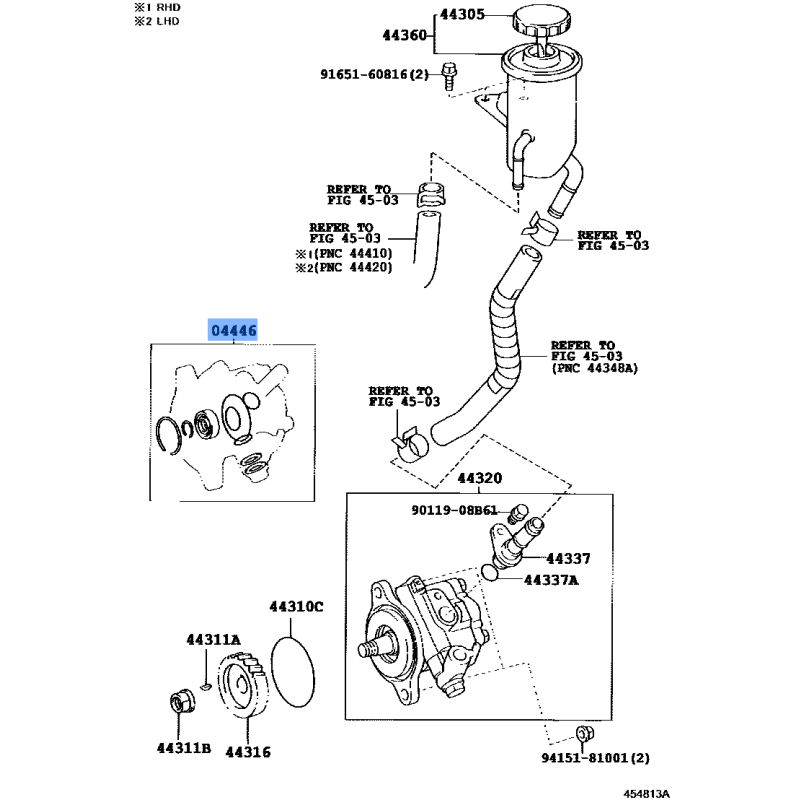 ※1 RHD
※2 LHD

44305
44360
91651-60816(2)

REFER TO
FIG 45-03

REFER TO
FIG 45-03
※1(PNC 44410)
※2(PNC 44420)

REFER TO
FIG 45-03

04446

REFER TO
FIG 45-03
(PNC 44348A)

REFER TO
FIG 45-03

44320
90119-08B61
44337
44337A

44310C
44311A
44311B
44316

94151-81001(2)

454813A