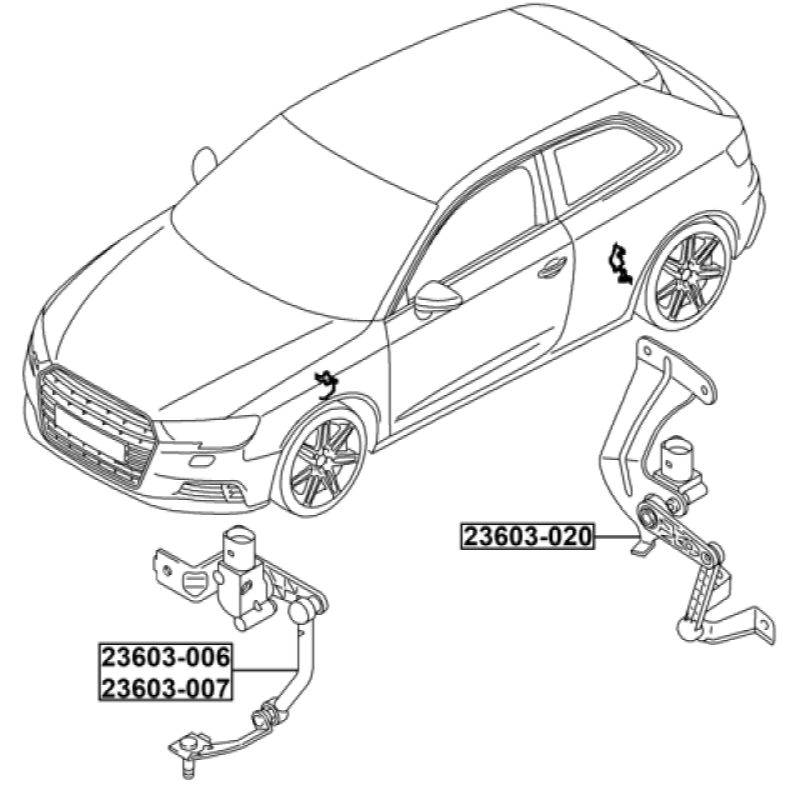 23603-020

23603-006
23603-007