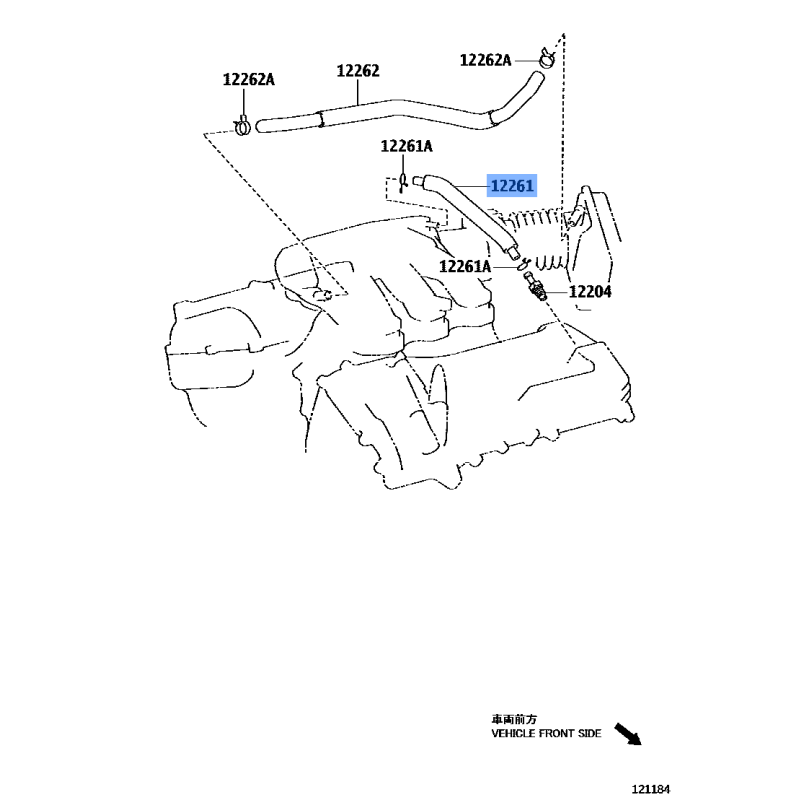 12262A

12262

12262A

12261A

12261

12261A

12204

車両前方
VEHICLE FRONT SIDE

121184