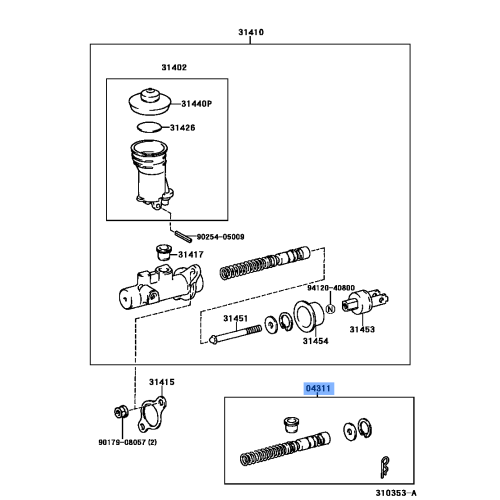 31410

31402

31440P

31426

90254-05009

31417

94120-40800

N

31451

31454

31453

31415

90179-08057 (2)

04311

310353-A