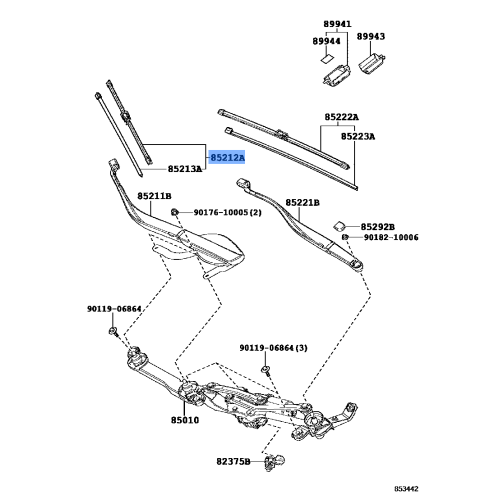 89941
89944
89943
85222A
85223A
85212A
85213A
85211B
90176-10005(2)
85221B
85292B
90182-10006
90119-06864
90119-06864(3)
85010
82375B
853442