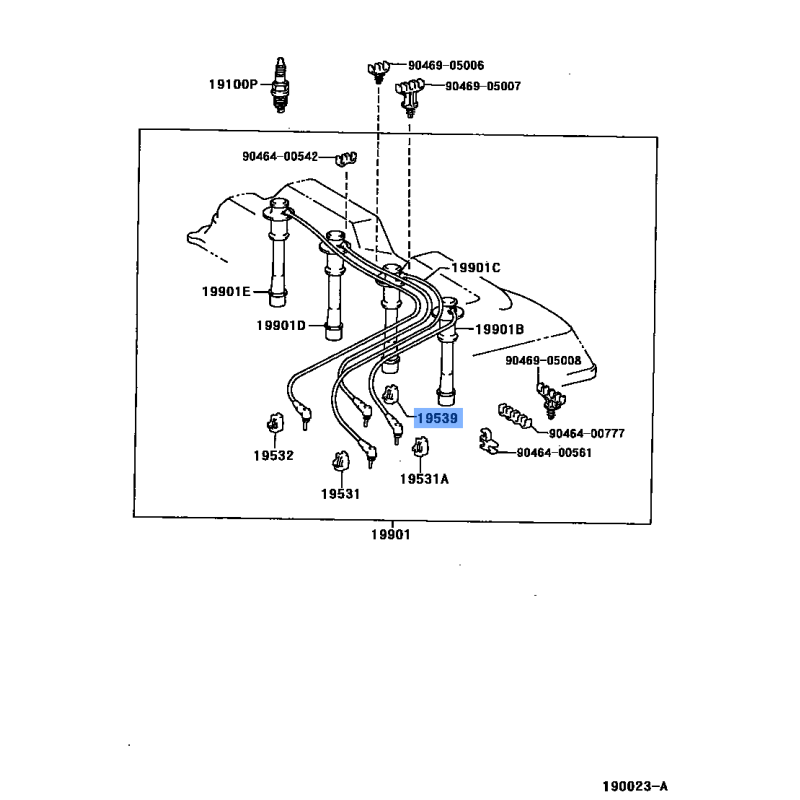 19100P
90469-05006
90469-05007
90464-00542
19901C
19901E
19901D
19901B
90469-05008
19539
90464-00777
90464-00561
19532
19531
19531A
19901
190023-A