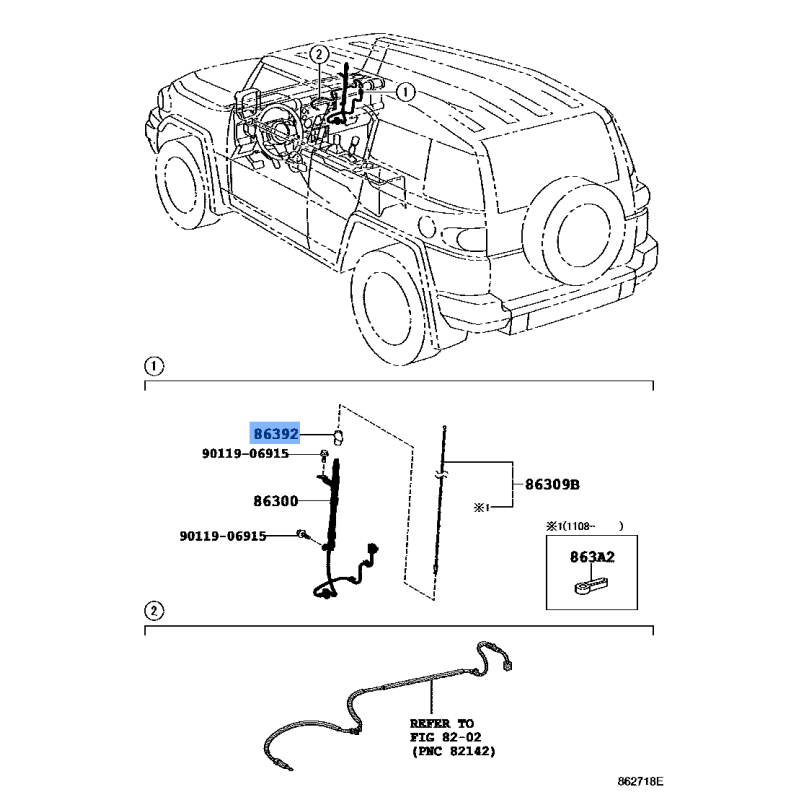 2
1

1

86392
90119-06915
86300
90119-06915

86309B
※1

※1(1108- )
863A2

2

REFER TO
FIG 82-02
(PNC 82142)

862718E