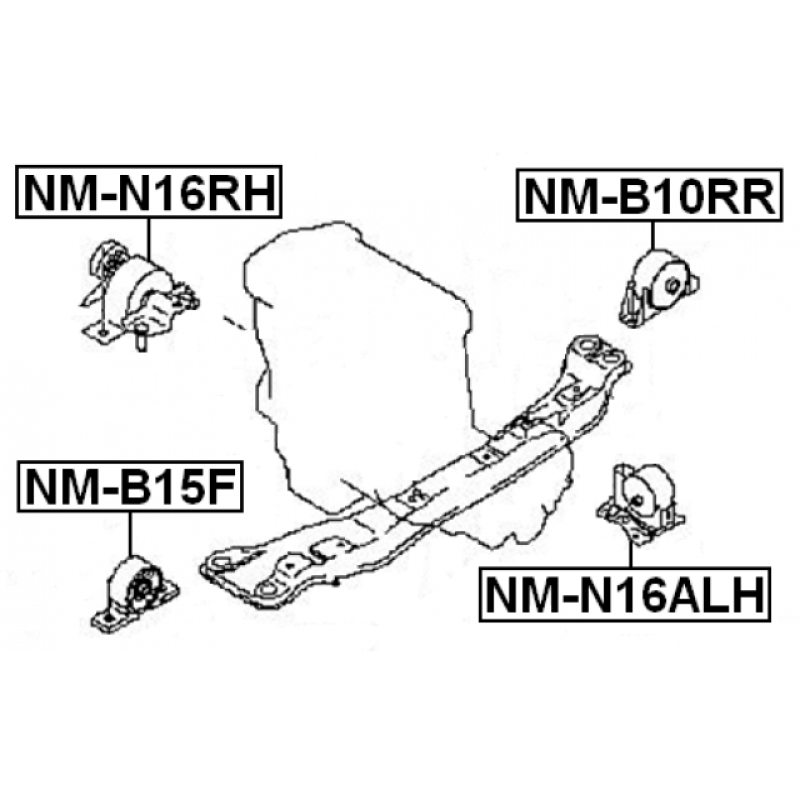 NM-N16RH

NM-B10RR

NM-B15F

NM-N16ALH