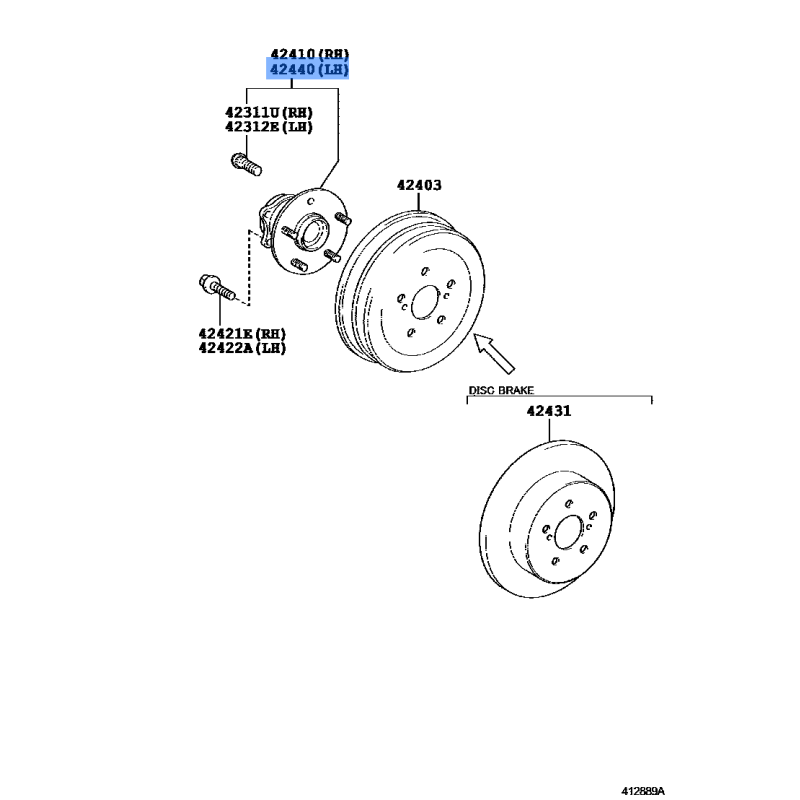 42410(RH)
42440(LH)

42311U(RH)
42312E(LH)

42403

42421E(RH)
42422A(LH)

DISC BRAKE

42431

412889A