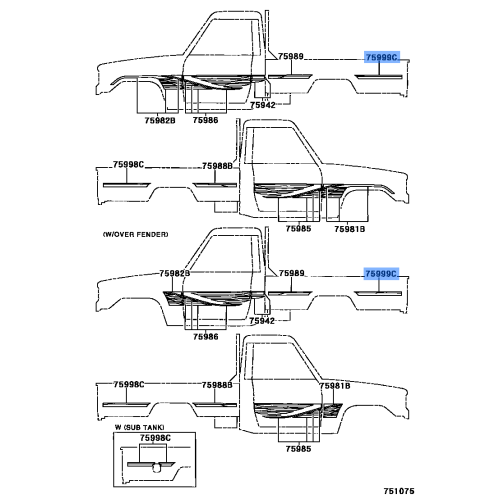 75989
75999C
75942
75982B
75986

75998C
75988B
75985
75981B

(W/OVER FENDER)

75982B
75989
75999C
75942
75986

75998C
75988B
75981B
75985

W (SUB TANK)
75998C

751075