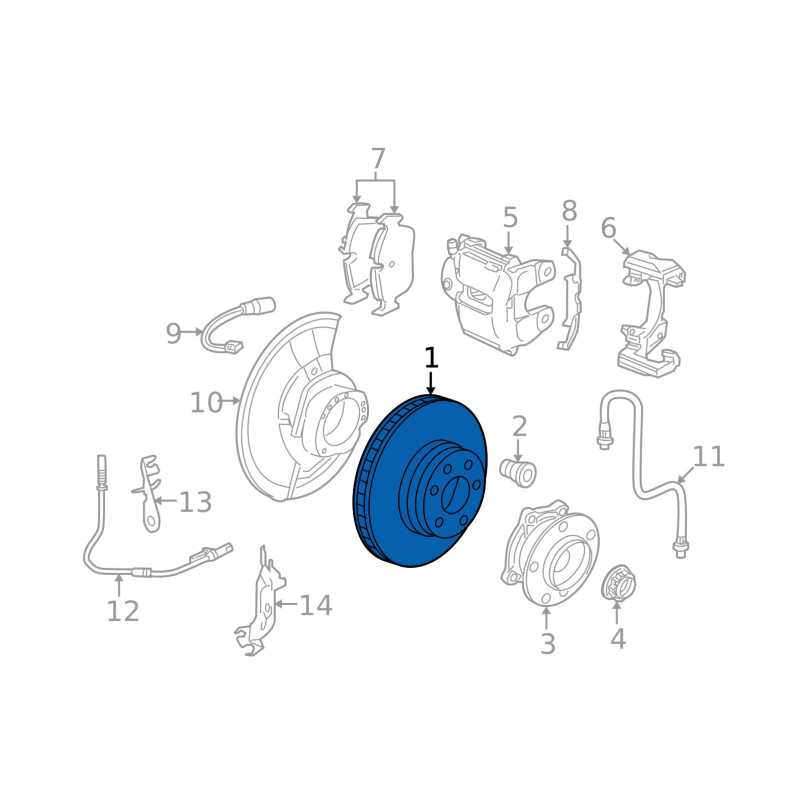 7
5
8
6
9
1
10
2
11
13
12
14
3
4