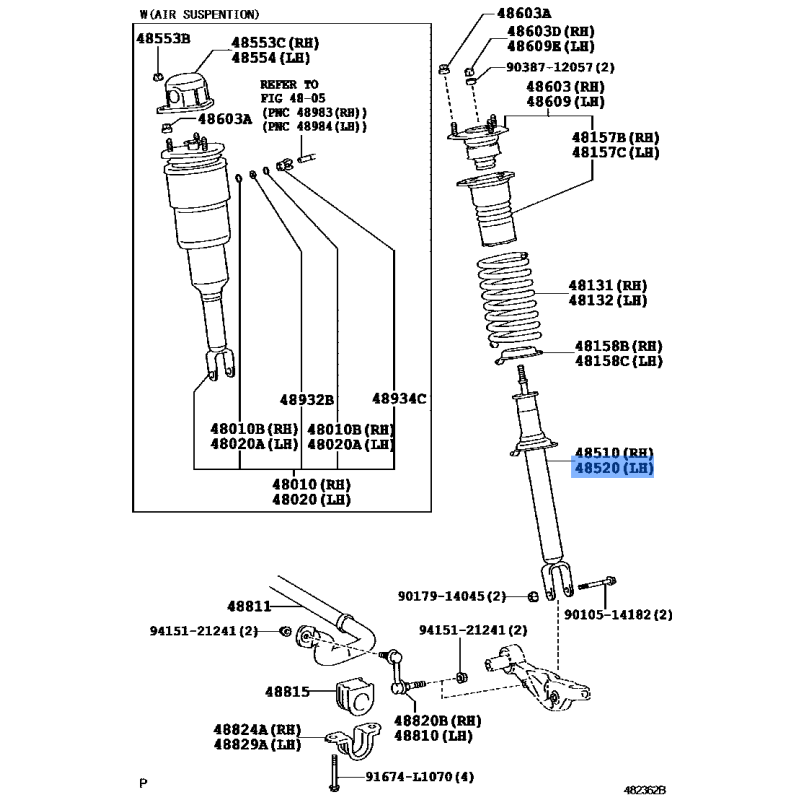 W(AIR SUSPENTION)

48553B

48553C(RH)
48554(LH)

REFER TO
FIG 48-05
(PNC 48983(RH))
(PNC 48984(LH))

48603A

48932B

48934C

48010B(RH)
48020A(LH)

48010B(RH)
48020A(LH)

48010(RH)
48020(LH)

48603A

48603D(RH)
48609E(LH)

90387-12057(2)

48603(RH)
48609(LH)

48157B(RH)
48157C(LH)

48131(RH)
48132(LH)

48158B(RH)
48158C(LH)

48510(RH)
48520(LH)

90179-14045(2)

90105-14182(2)

48811

94151-21241(2)

94151-21241(2)

48815

48820B(RH)
48810(LH)

48824A(RH)
48829A(LH)

91674-L1070(4)

P

482362B