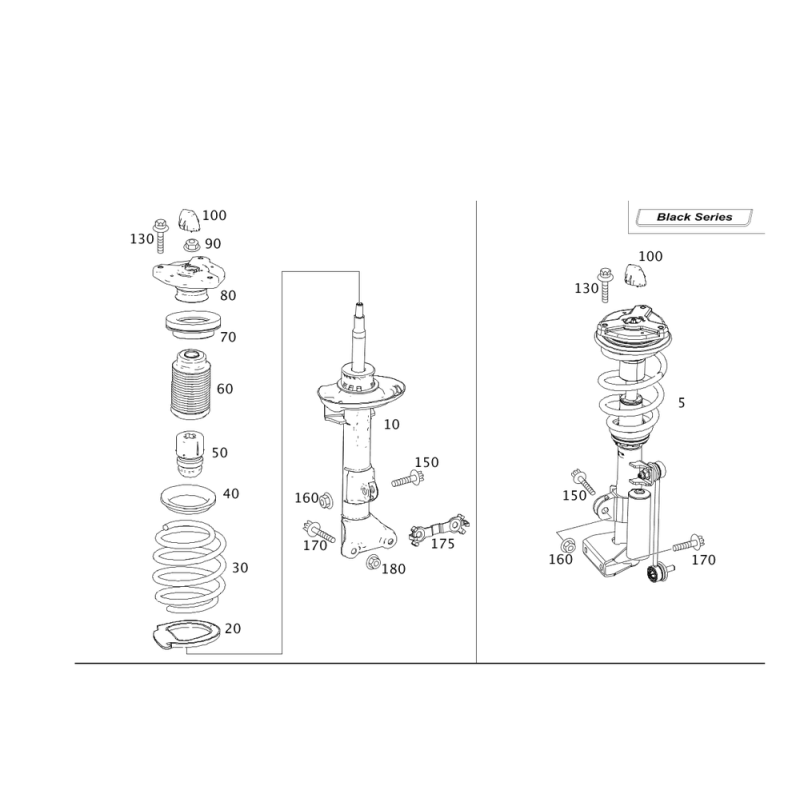 100
130
90
80
70
60
50
40
30
20
10
150
160
170
175
180

Black Series
100
130
5
150
160
170