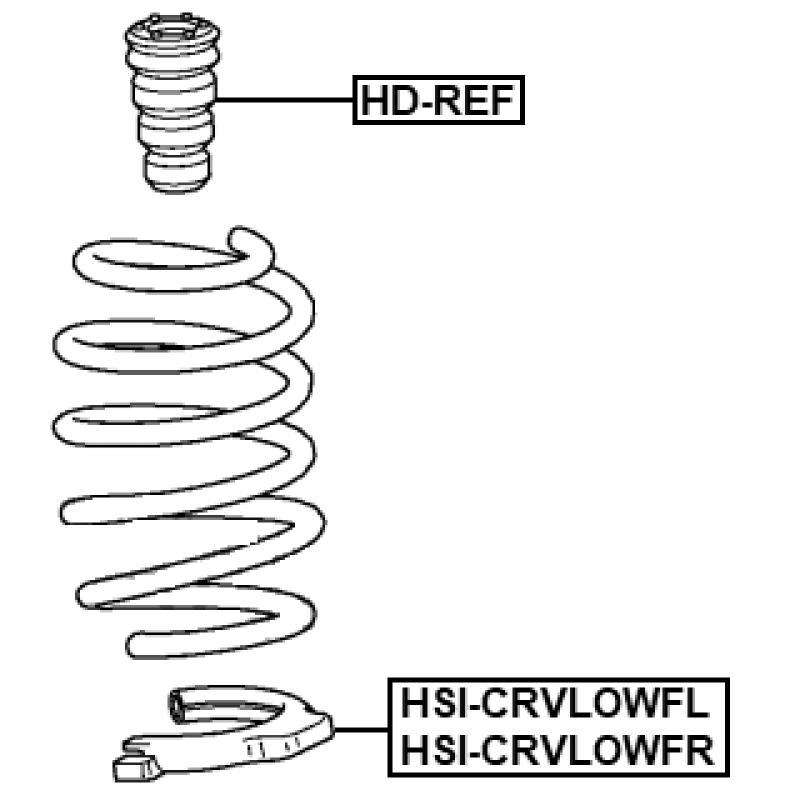 HD-REF

HSI-CRVLOWFL
HSI-CRVLOWFR