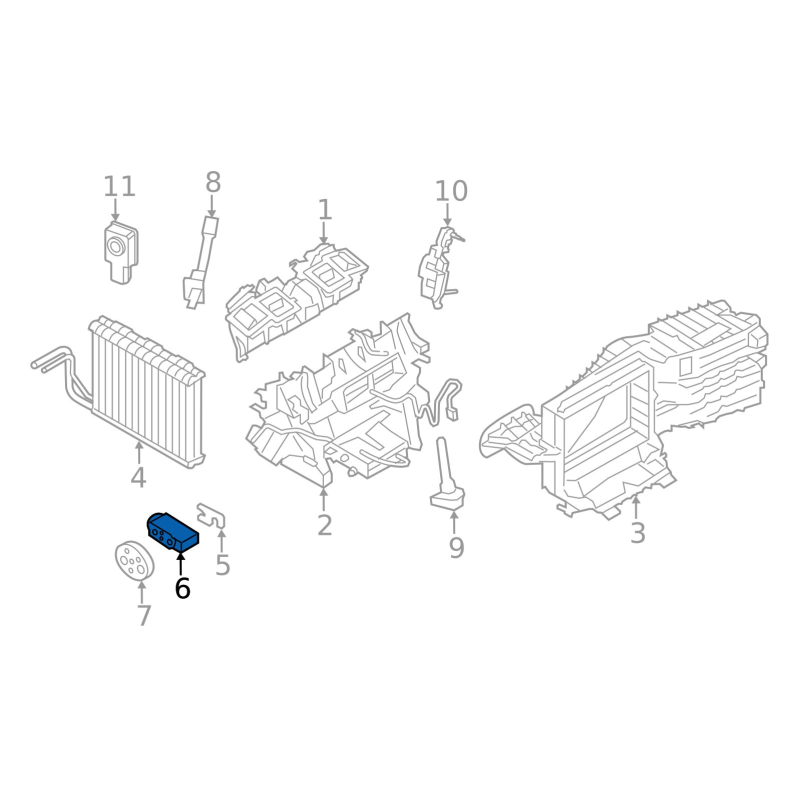 11
8
1
10
4
2
3
5
6
7
9