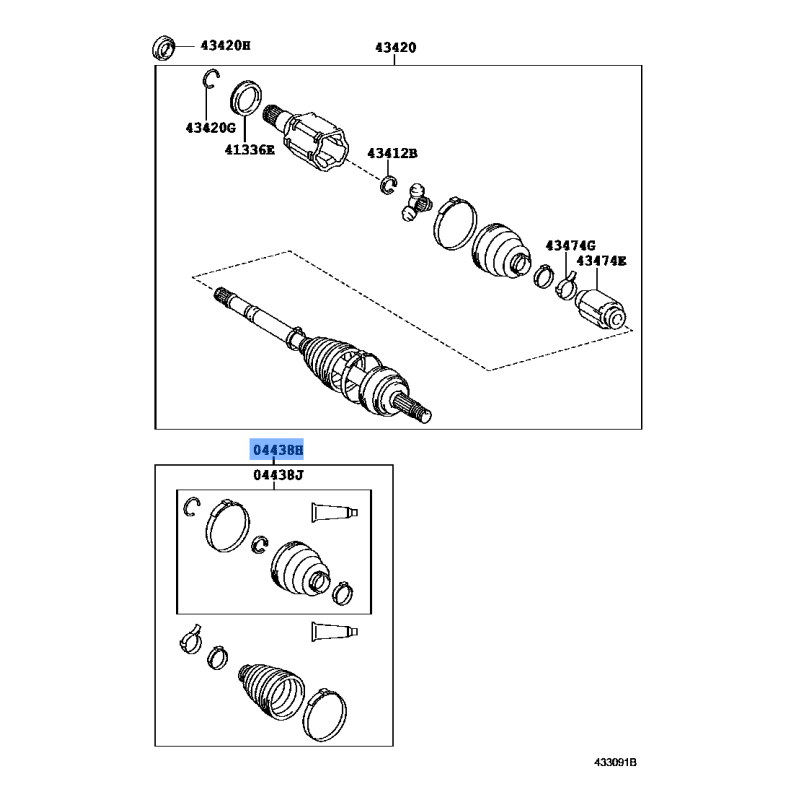 43420H
43420
43420G
41336E
43412B
43474G
43474E
04438H
04438J
433091B