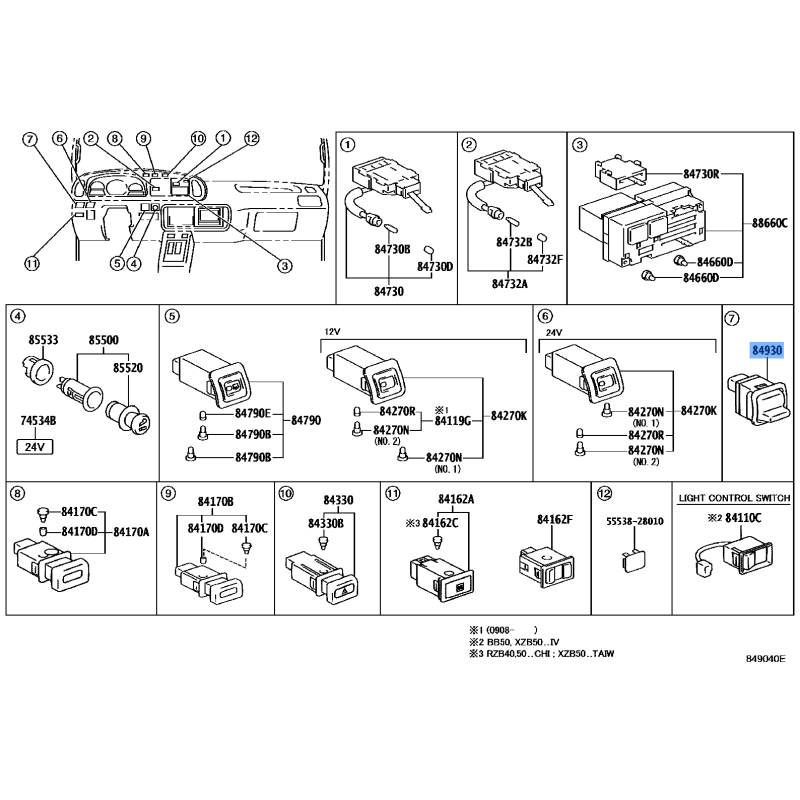 7 6 2 8 9 10 1 12

11 5 4 3

1
84730B
84730D
84730

2
84732B
84732F
84732A

3
84730R
88660C
84660D
84660D

4
85533
85500
85520
74534B
24V

5
84790E
84790
84790B
84790B

12V
84270R
※1
84119G
84270K
84270N
(NO. 2)
84270N
(NO. 1)

6
24V
84270N
(NO. 1)
84270K
84270R
84270N
(NO. 2)

7
84930

8
84170C
84170D
84170A

9
84170B
84170D
84170C

10
84330
84330B

11
84162A
※3 84162C
84162F

12
55538-28010

LIGHT CONTROL SWITCH
※2 84110C

※1 (0908-　　)
※2 BB50, XZB50..IV
※3 RZB40,50..CHI ; XZB50..TAIW

849040E