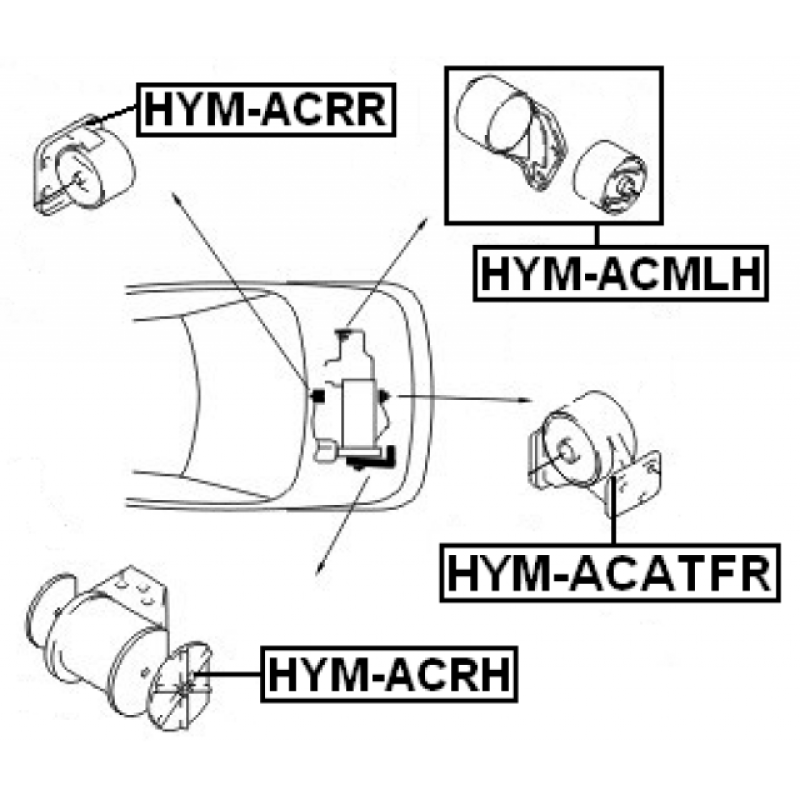 HYM-ACRR

HYM-ACMLH

HYM-ACATFR

HYM-ACRH