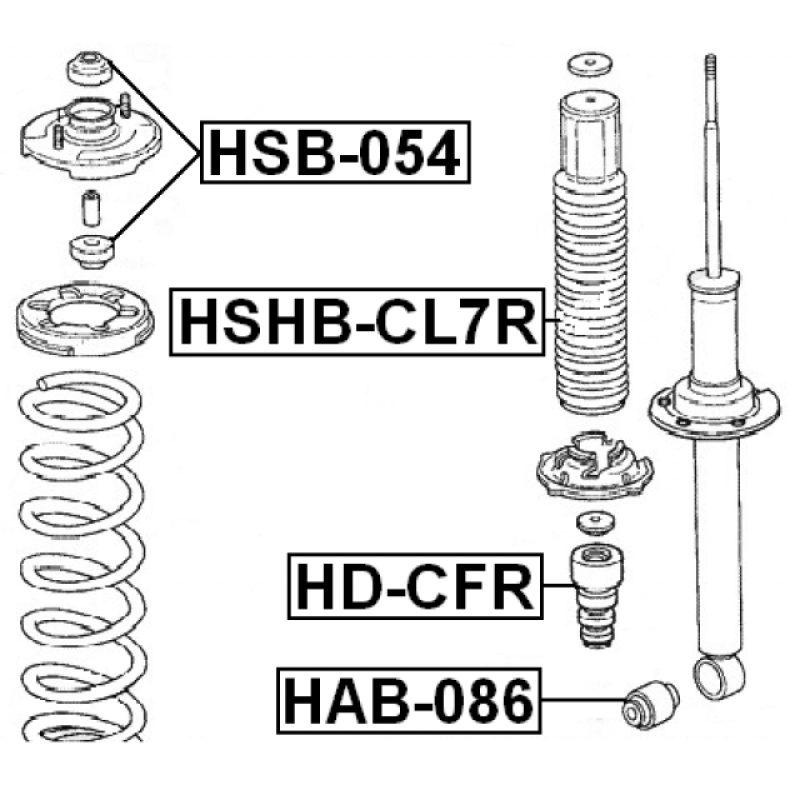 HSB-054

HSHB-CL7R

HD-CFR

HAB-086