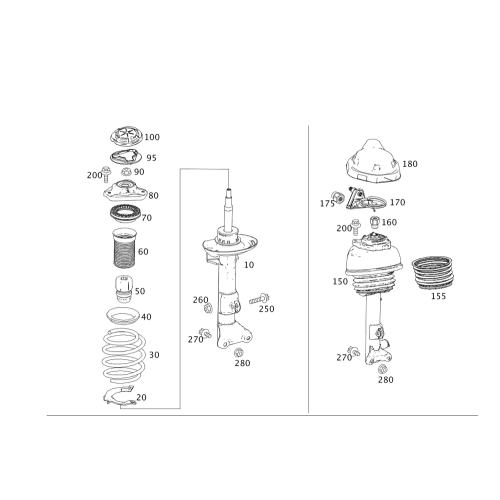 100
95
200
90
80
70
60
50
40
30
20
10
260
250
270
280
180
175
170
200
160
150
155
270
280