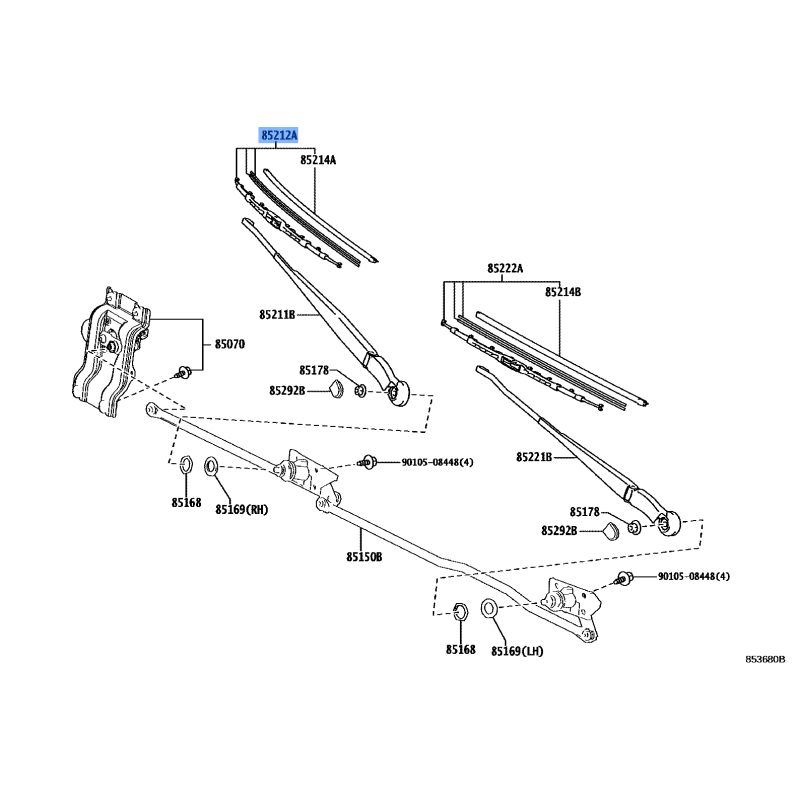 85212A
85214A
85222A
85214B
85211B
85070
85178
85292B
90105-08448(4)
85221B
85168
85169(RH)
85178
85292B
85150B
90105-08448(4)
85168
85169(LH)
853680B