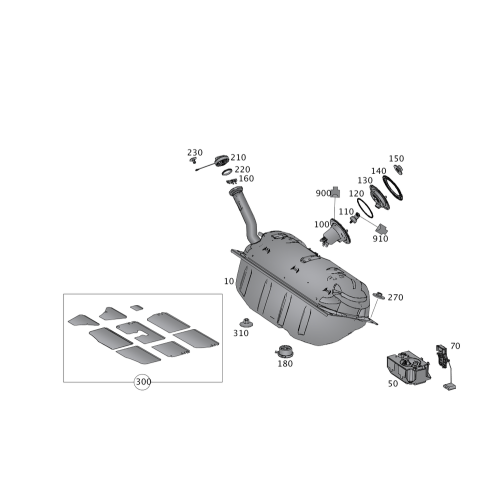 230
210
220
160
150
140
130
900
120
110
100
910
10
270
310
180
70
50
300