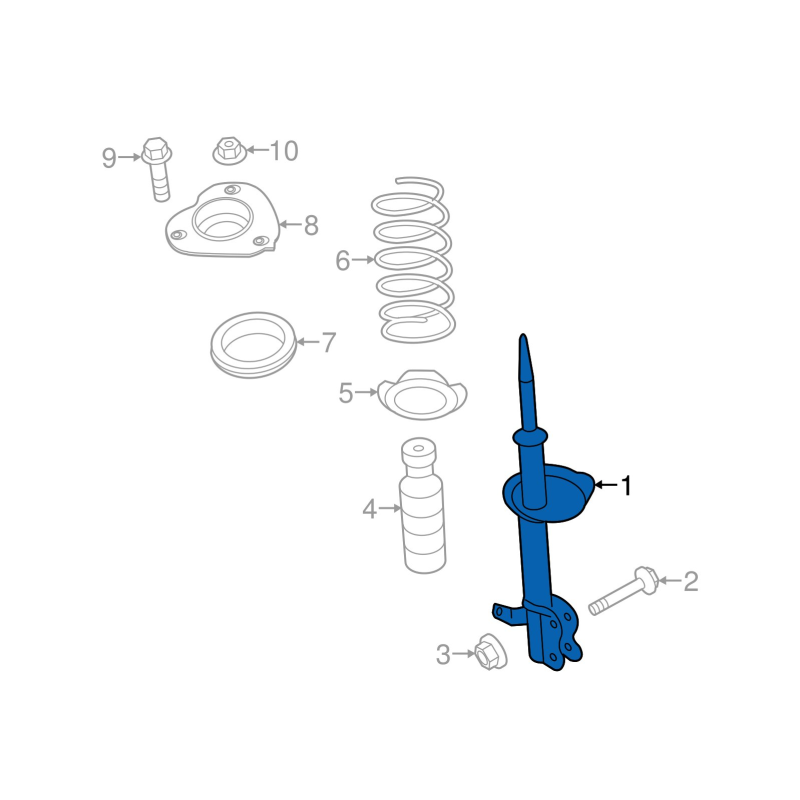 9
10
8
6
7
5
1
4
2
3