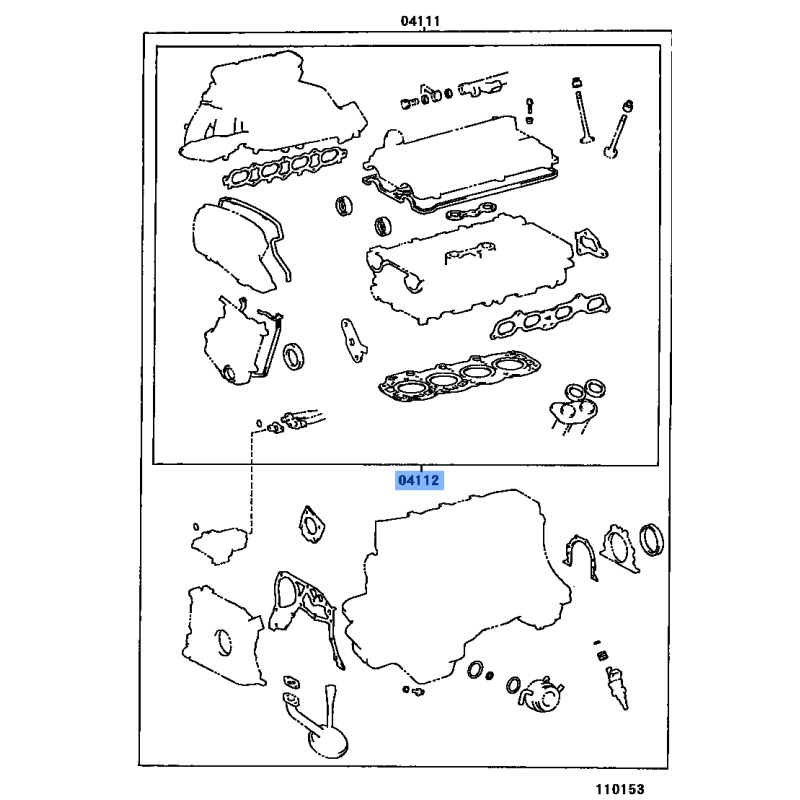 04111

04112

110153