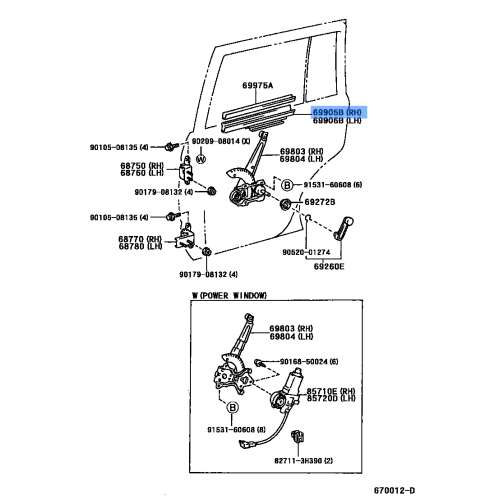 69975A

69905B (RH)
69906B (LH)

90105-08135 (4)
90209-08014 (X)
W
69803 (RH)
69804 (LH)
68750 (RH)
68760 (LH)
B
91531-60608 (6)
90179-08132 (4)
69272B
90105-08135 (4)
68770 (RH)
68780 (LH)
90520-01274
69260E
90179-08132 (4)

W (POWER WINDOW)

69803 (RH)
69804 (LH)
90168-50024 (6)
85710E (RH)
85720D (LH)
B
91531-60608 (8)
82711-3H390 (2)

670012-D