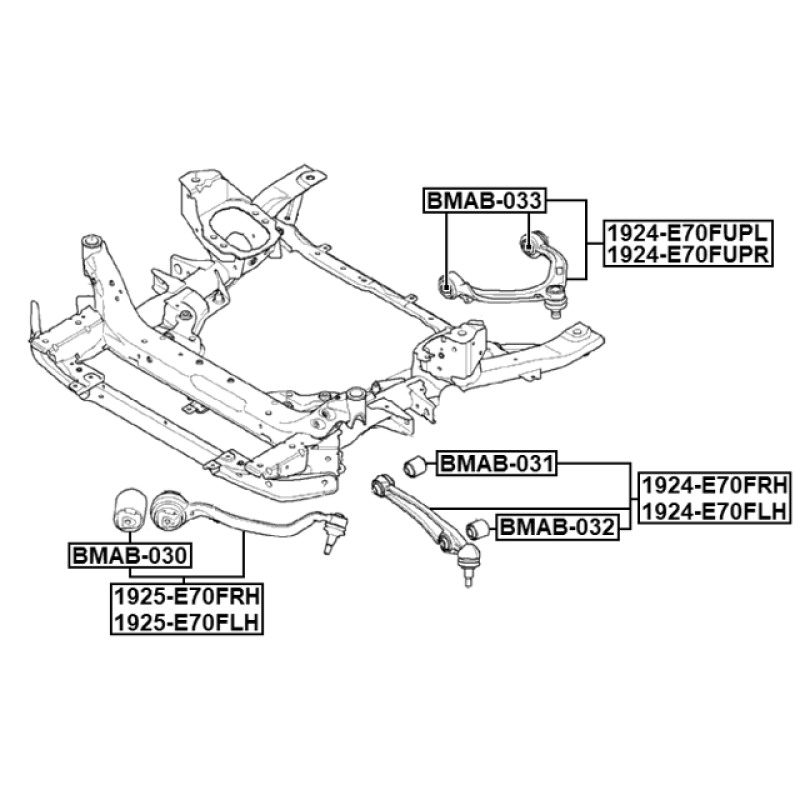 BMAB-033

1924-E70FUPL
1924-E70FUPR

BMAB-031

1924-E70FRH
1924-E70FLH

BMAB-032

BMAB-030

1925-E70FRH
1925-E70FLH