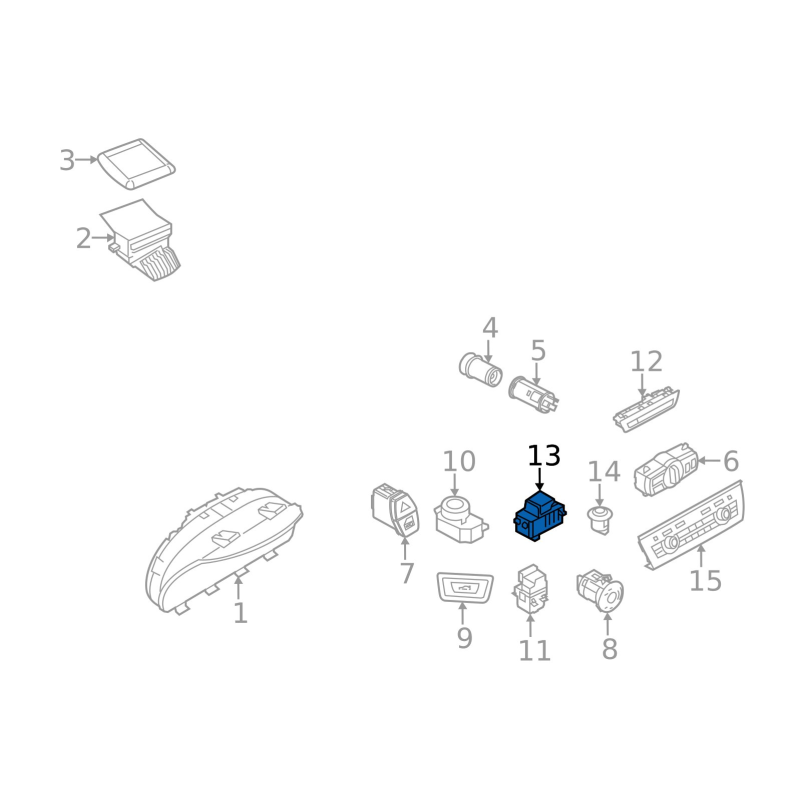 3
2
4
5
12
10
13
14
6
7
15
1
9
11
8