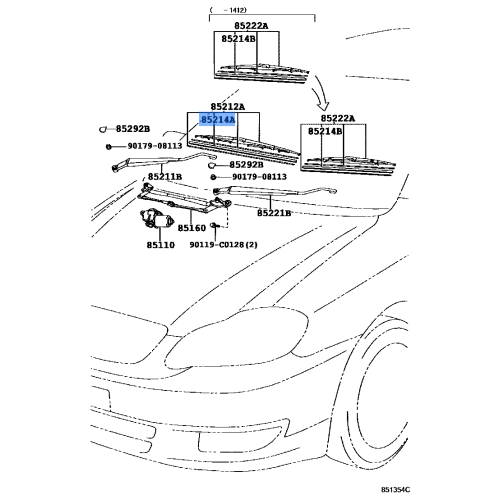 (　－1412)
85222A
85214B
85212A
85214A
85222A
85214B
85292B
90179-08113
85292B
90179-08113
85211B
85221B
85160
85110
90119-C0128(2)
851354C