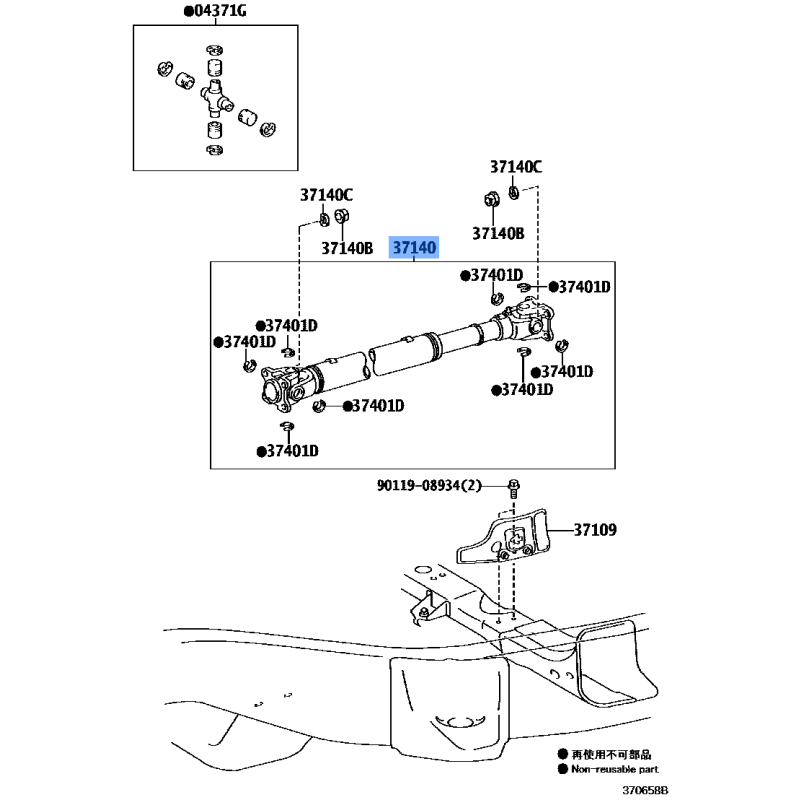 ●04371G

37140C

37140C

37140B

37140B

37140

●37401D

●37401D

●37401D

●37401D

●37401D

●37401D

●37401D

●37401D

90119-08934(2)

37109

● 再使用不可部品

● Non-reusable part

370658B