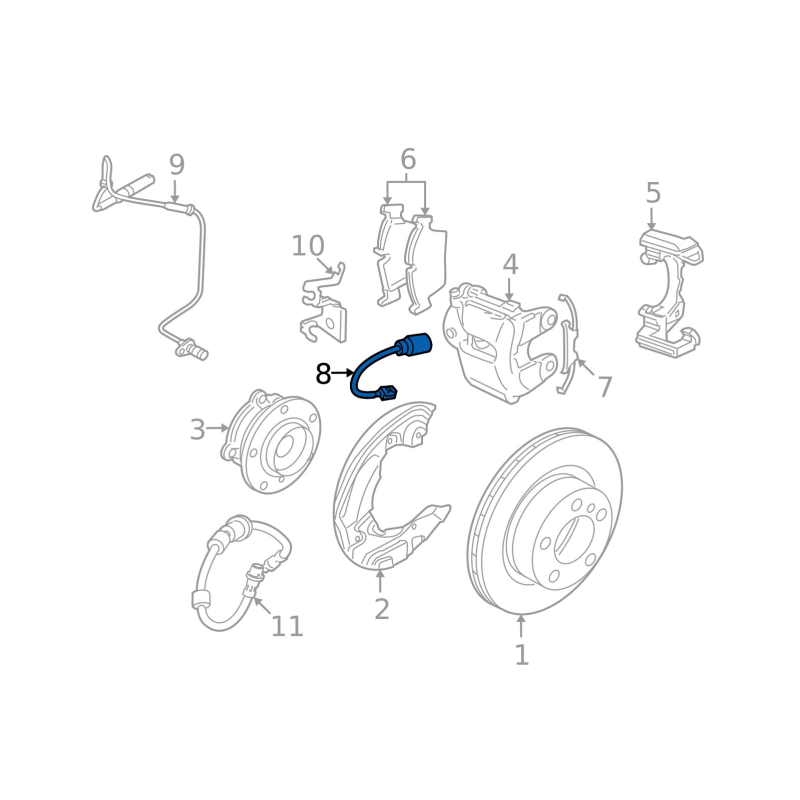 9
6
5
10
4
8
7
3
2
11
1