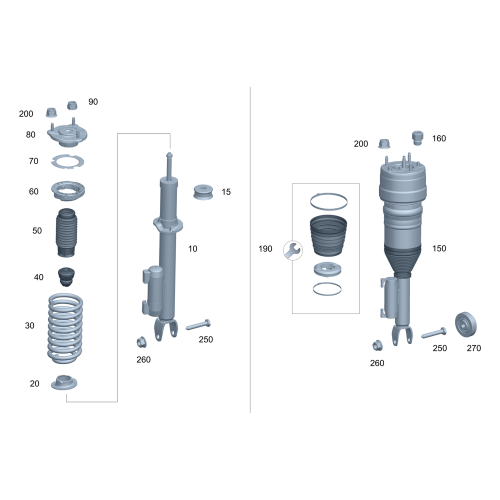 200
90
80
70
60
50
40
30
20
15
10
250
260
200
160
190
150
250
270
260