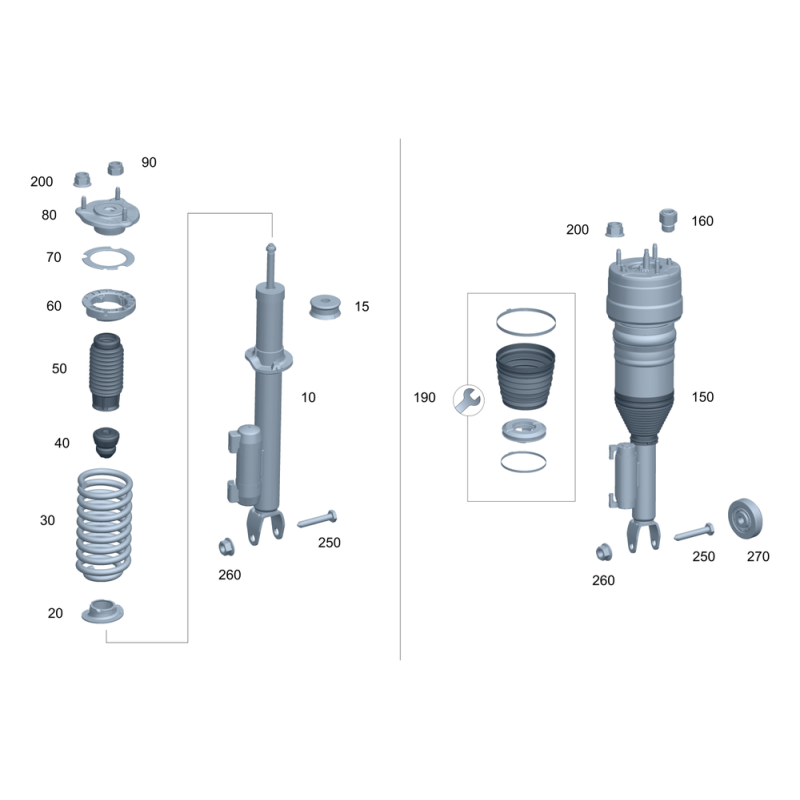 200
90
80
70
60
50
40
30
20
15
10
250
260
200
160
190
150
250
270
260