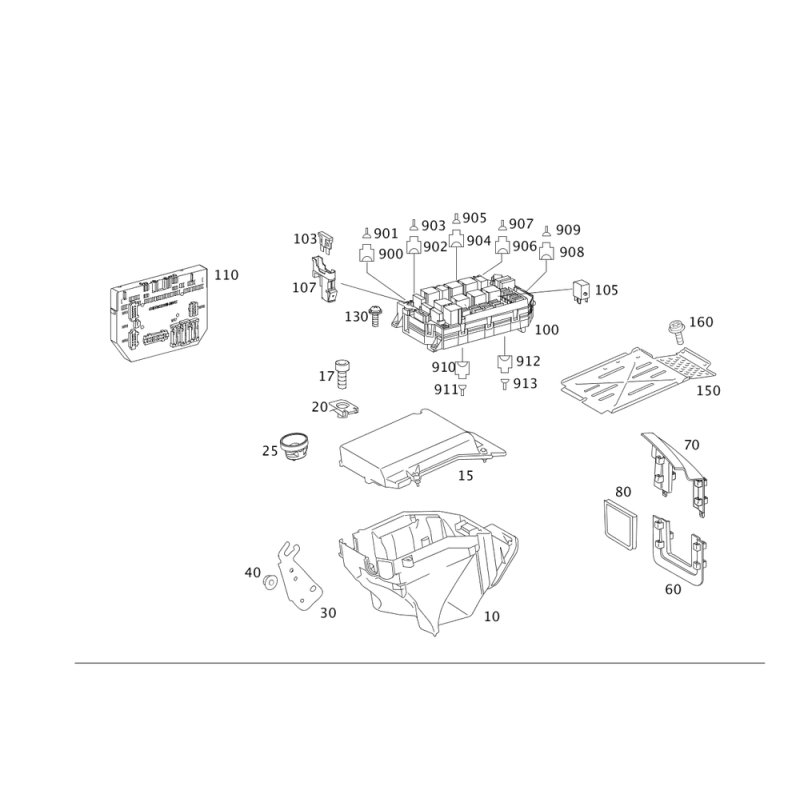 110

103
107
130

901
900
903
902
905
904
907
906
909
908

105
100
160
150

910
911
912
913

17
20
25
15

70
80
60

40
30
10