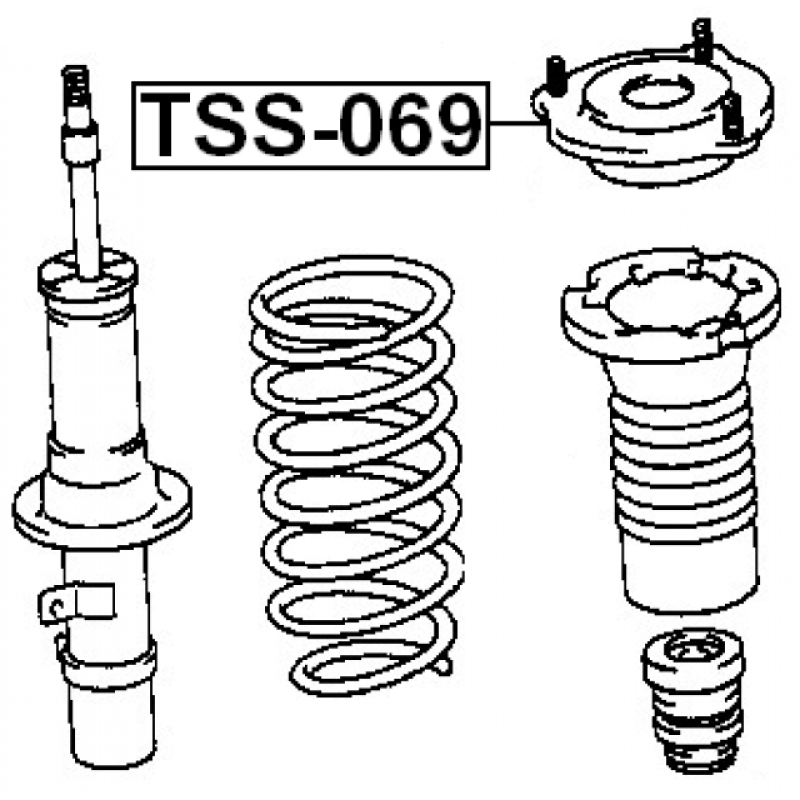 TSS-069