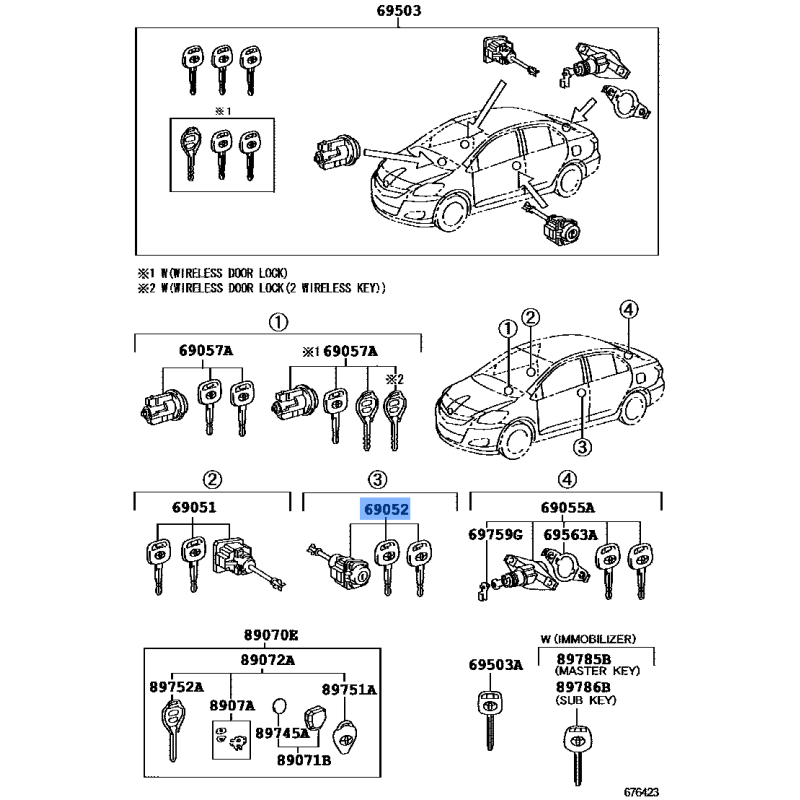 69503

※1

※1 W(WIRELESS DOOR LOCK)
※2 W(WIRELESS DOOR LOCK(2 WIRELESS KEY))

①
69057A
※1 69057A
※2

① ② ④
③

②
69051

③
69052

④
69055A
69759G
69563A

89070E
89072A
89752A
8907A
89751A
89745A
89071B

69503A

W (IMMOBILIZER)
89785B
(MASTER KEY)
89786B
(SUB KEY)

676423