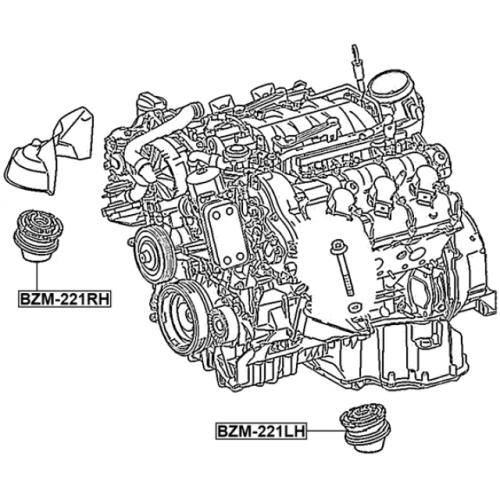 BZM-221RH

BZM-221LH