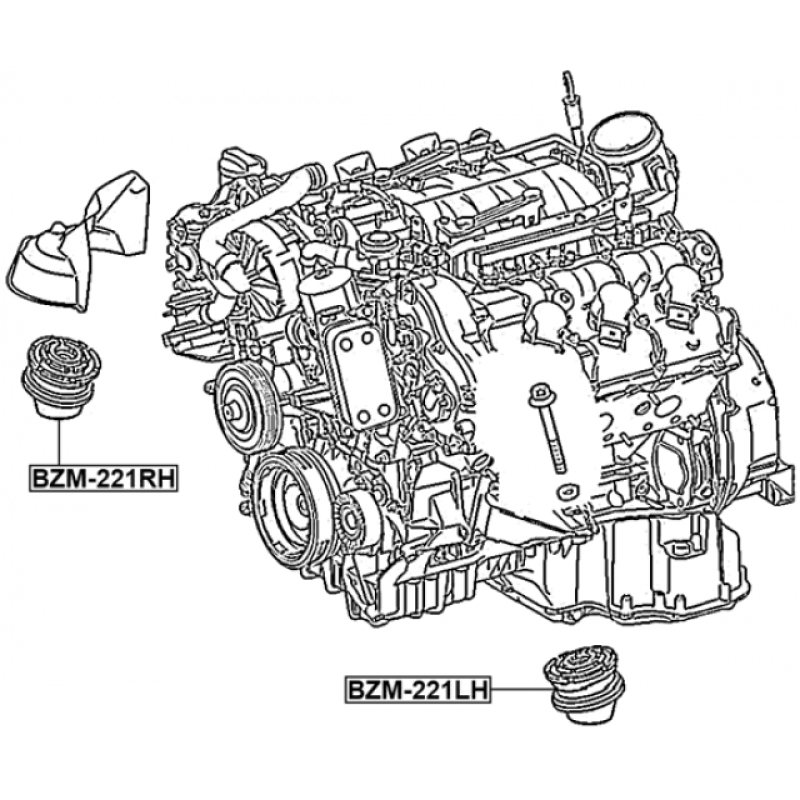 BZM-221RH

BZM-221LH