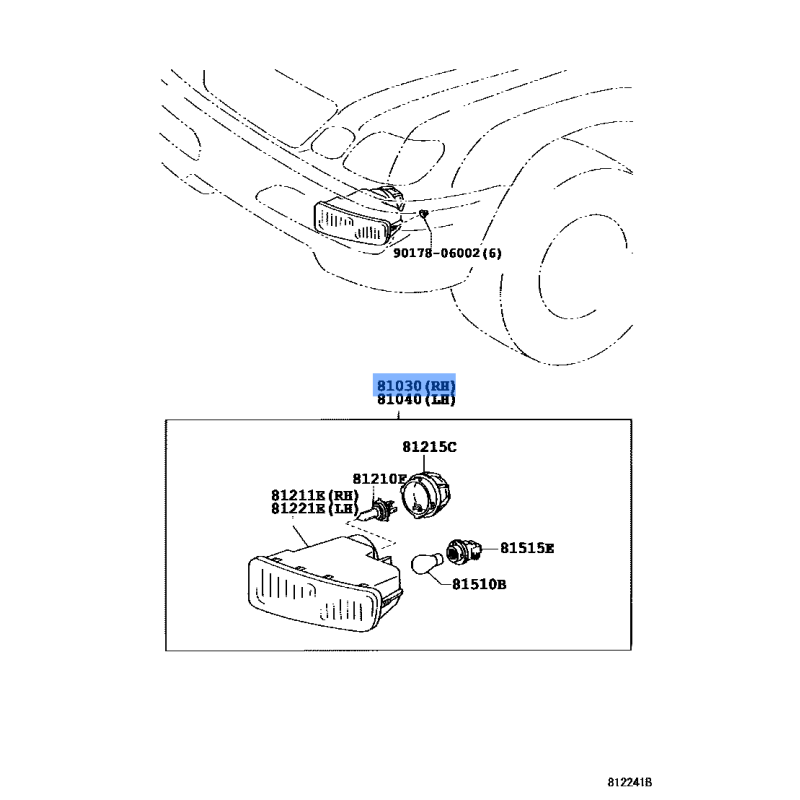 90178-06002(6)

81030(RH)
81040(LH)

81215C

81210E

81211E(RH)
81221E(LH)

81515E

81510B

812241B